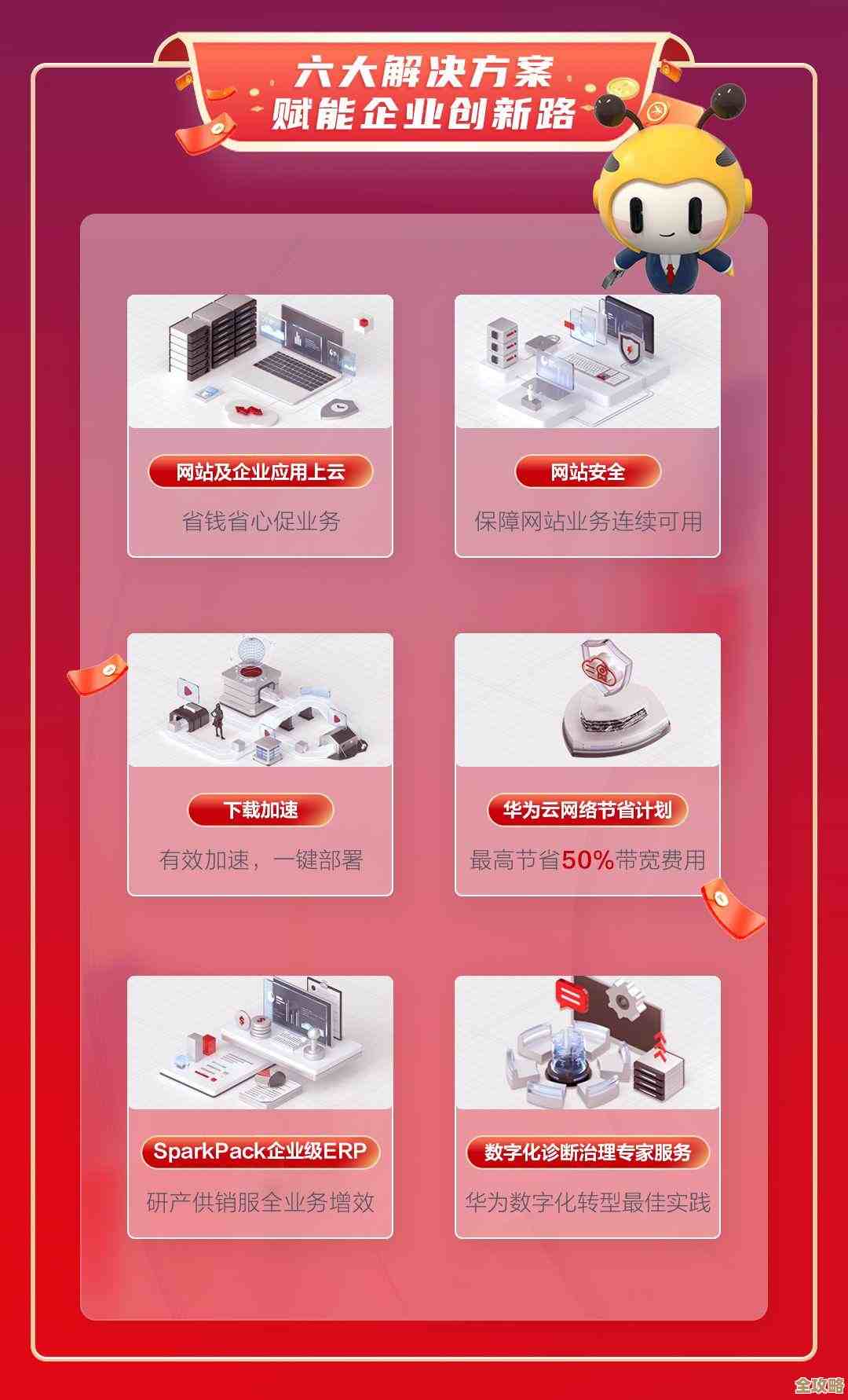 六大解决方案
赋能企业创新路

网站及企业应用上云
省钱省心促业务

网站安全
保障网站业务连续可用

下载加速
有效加速，一键部署

华为云网络节省计划
最高节省50%带宽费用

SparkPack企业级ERP
研产供销服全业务增效

数字化诊断治理专家服务
华为数字化转型最佳实践

全攻略