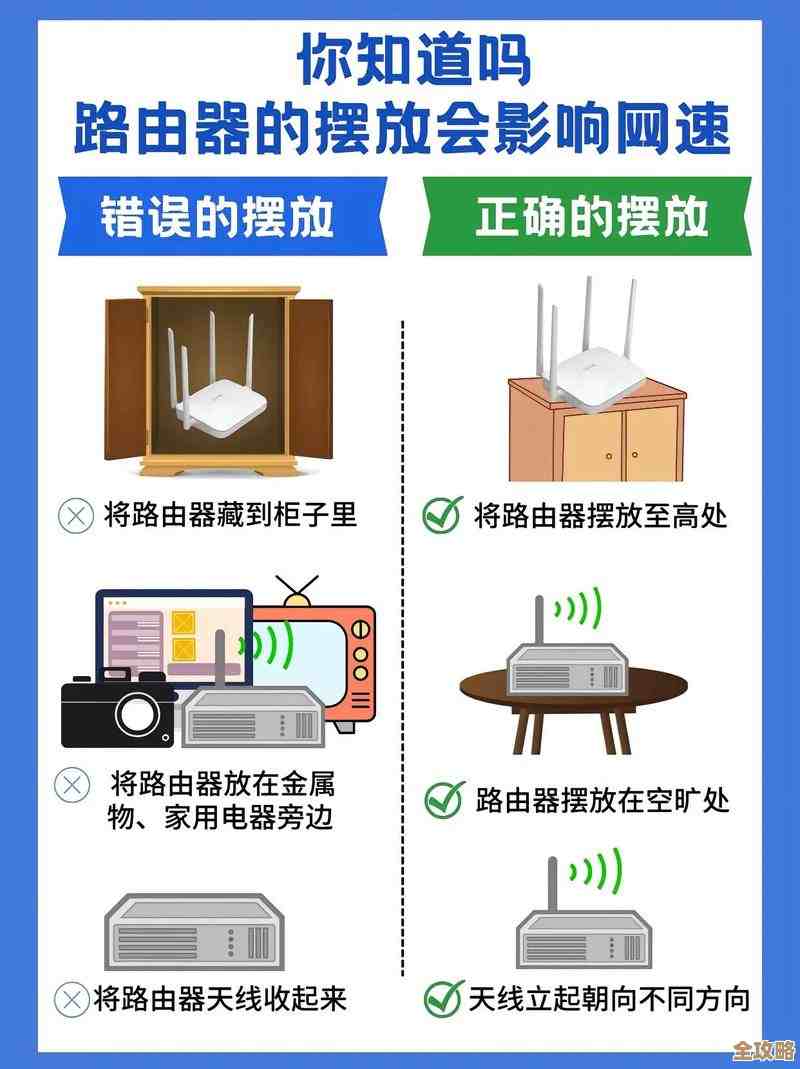 你知道吗
路由器的摆放会影响网速

错误的摆放

将路由器藏到柜子里

将路由器放在金属物、家用电器旁边

将路由器天线收起来

正确的摆放

将路由器摆放至高处

路由器摆放在空旷处

天线立起朝向不同方向

全攻略