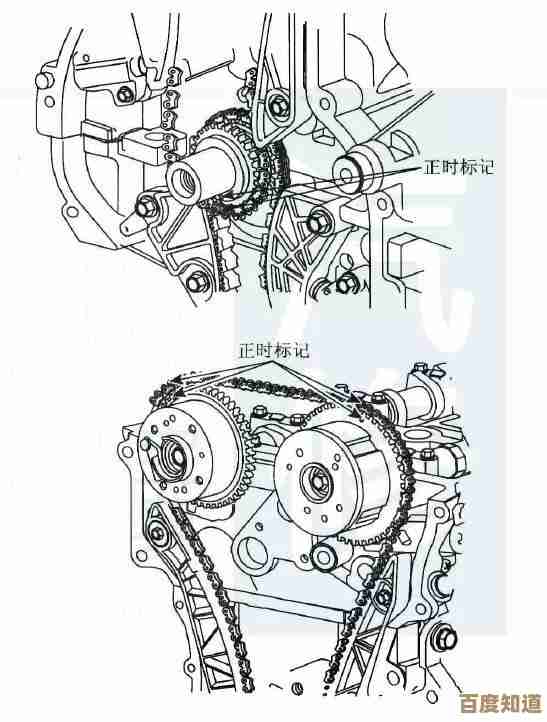 正时标记

正时标记

百度知道