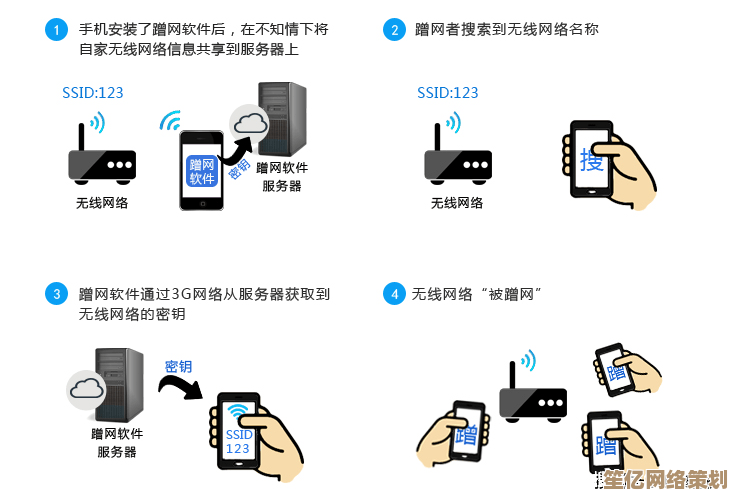 1 手机安装了蹭网软件后，在不知情下将自家无线网络信息共享到服务器上

SSID:123

无线网络

蹭网软件

密钥

蹭网软件服务器

2 蹭网者搜索到无线网络名称

SSID:123

无线网络

搜

3 蹭网软件通过3G网络从服务器获取到无线网络的密钥

蹭网软件服务器

密钥

SSID 123

4 无线网络“被蹭网”

蹭

蹭

蹭

笙亿网络策划