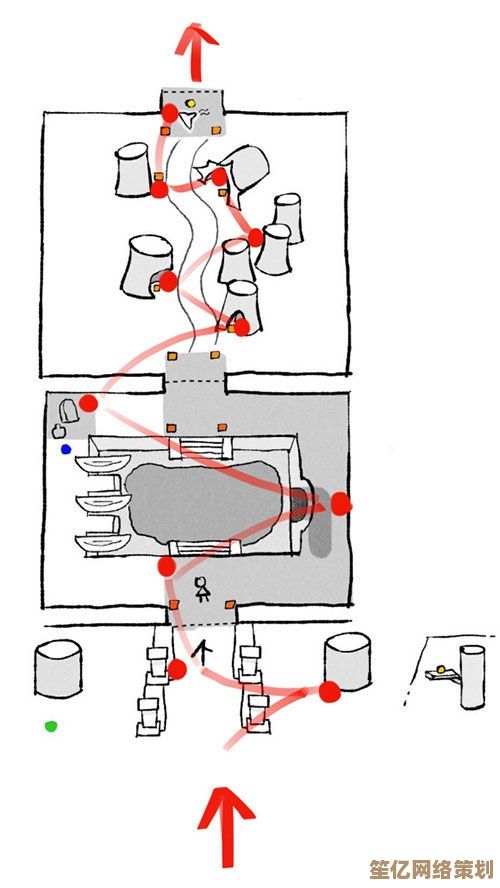 笙亿网络策划