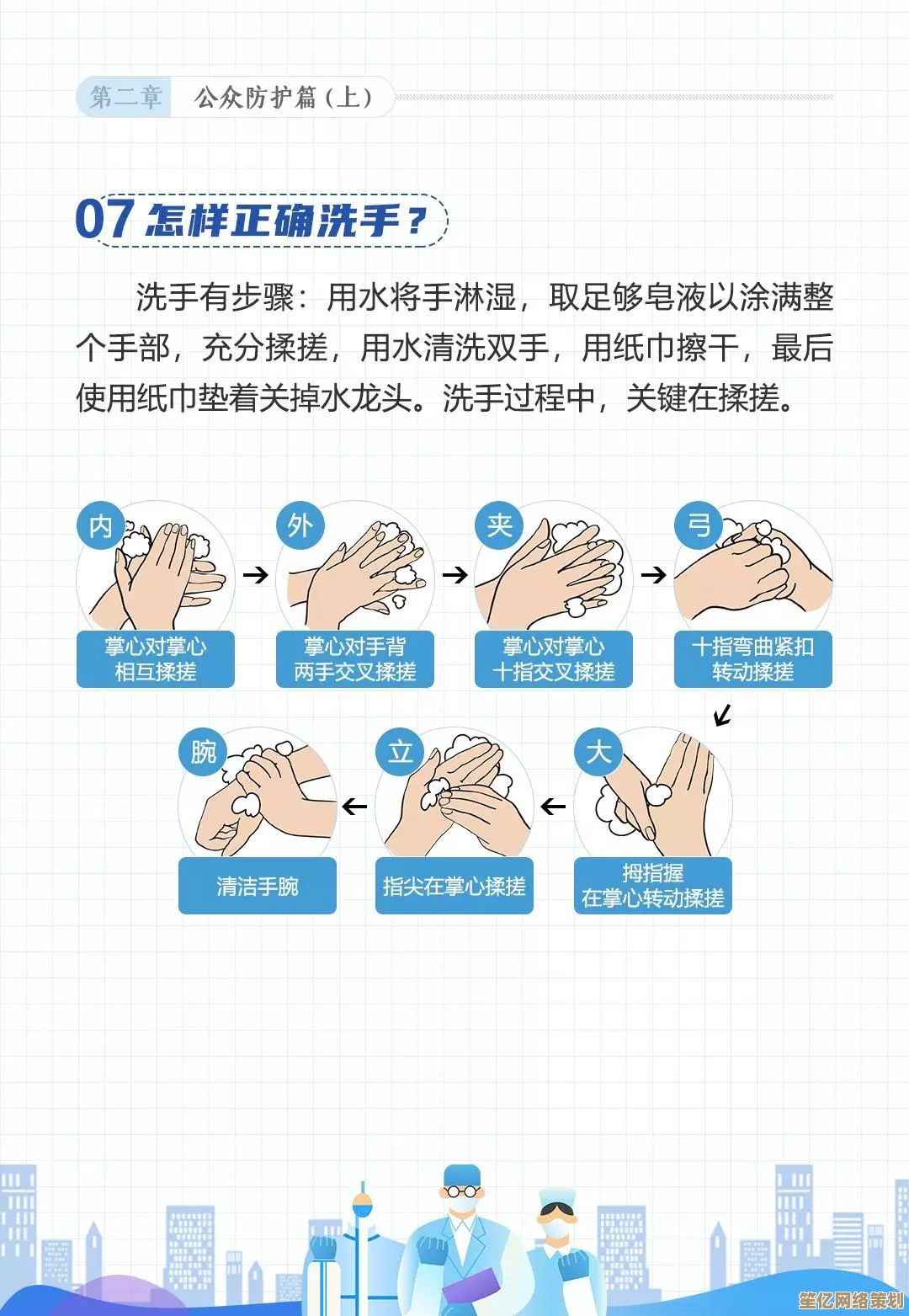 第二章　公众防护篇（上）

07 怎样正确洗手？

洗手有步骤：用水将手淋湿，取足够皂液以涂满整个手部，充分揉搓，用水清洗双手，用纸巾擦干，最后使用纸巾垫着关掉水龙头。洗手过程中，关键在揉搓。

内
掌心对掌心
相互揉搓

外
掌心对手背
两手交叉揉搓

夹
掌心对掌心
十指交叉揉搓

弓
十指弯曲紧扣
转动揉搓

大
拇指握
在掌心转动揉搓

立
指尖在掌心揉搓

腕
清洁手腕

笙亿网络策划